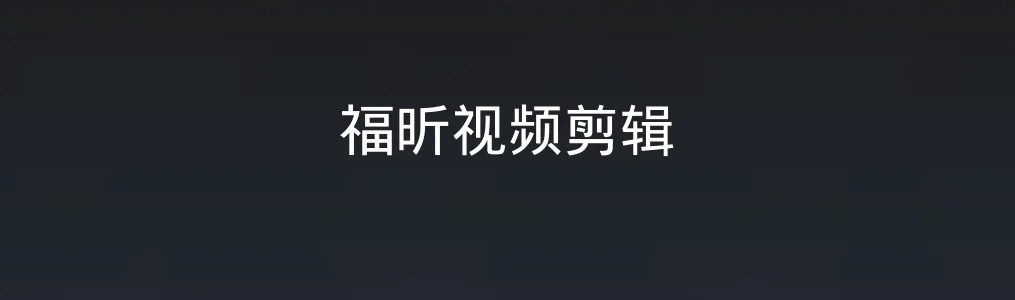 福昕视频剪辑