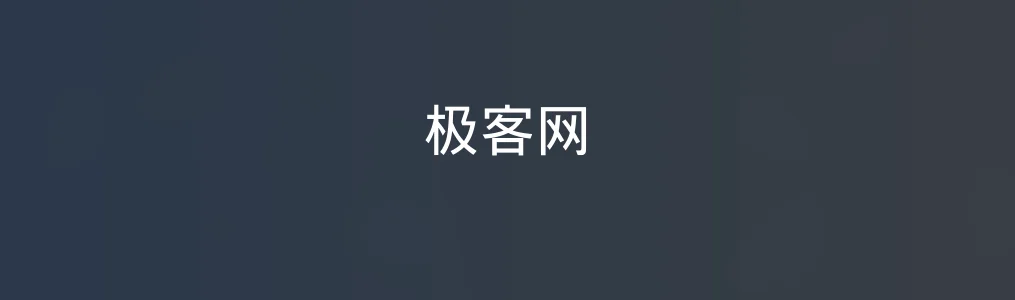 极客网